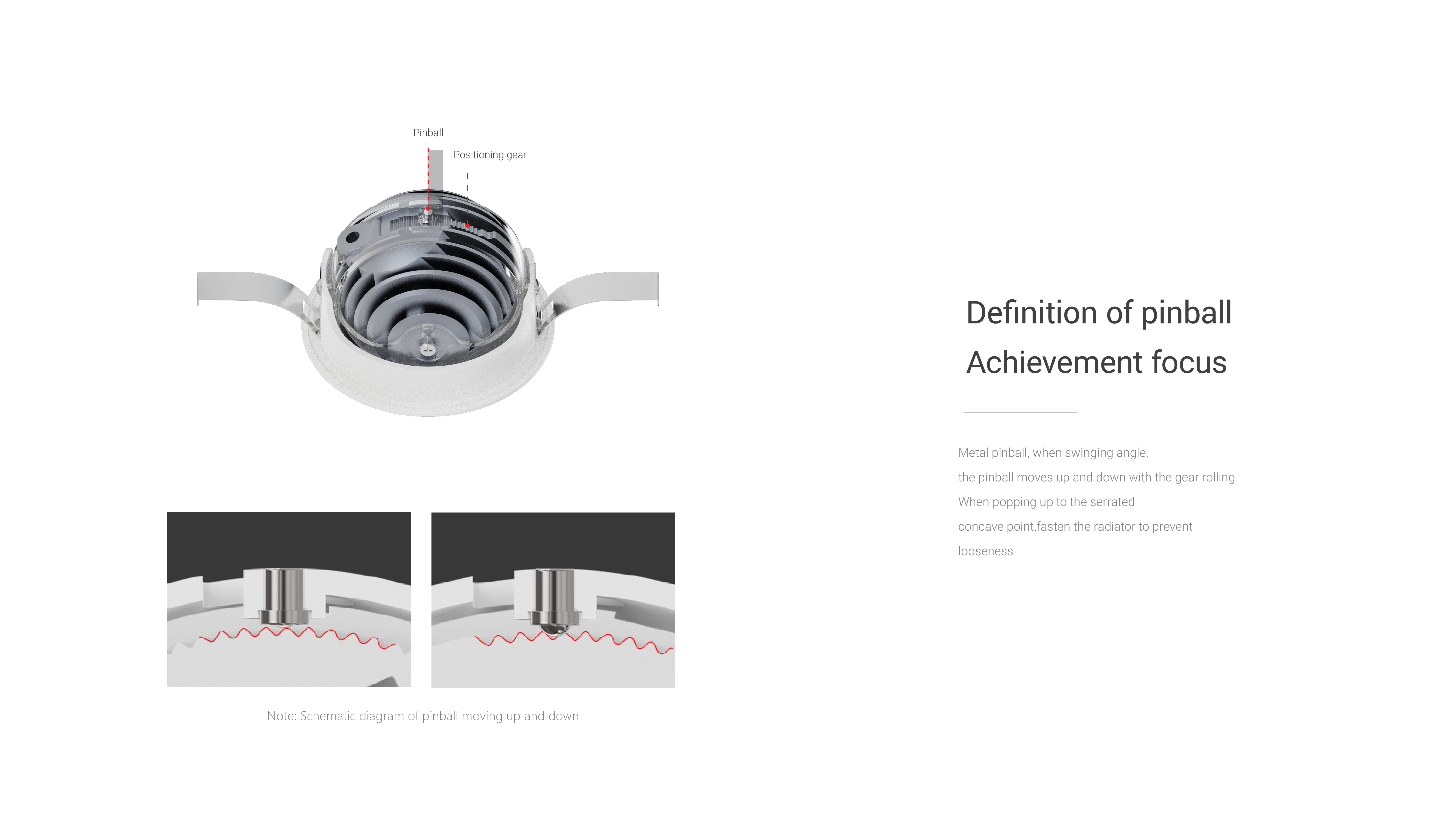 Pinball

Positioning gear

Note: Schematic diagram of pinball moving up and down

Definition of pinball
Achievement focus

Metal pinball, when swinging angle,
the pinball moves up and down with the gear rolling
When popping up to the serrated
concave point,fasten the radiator to prevent
looseness