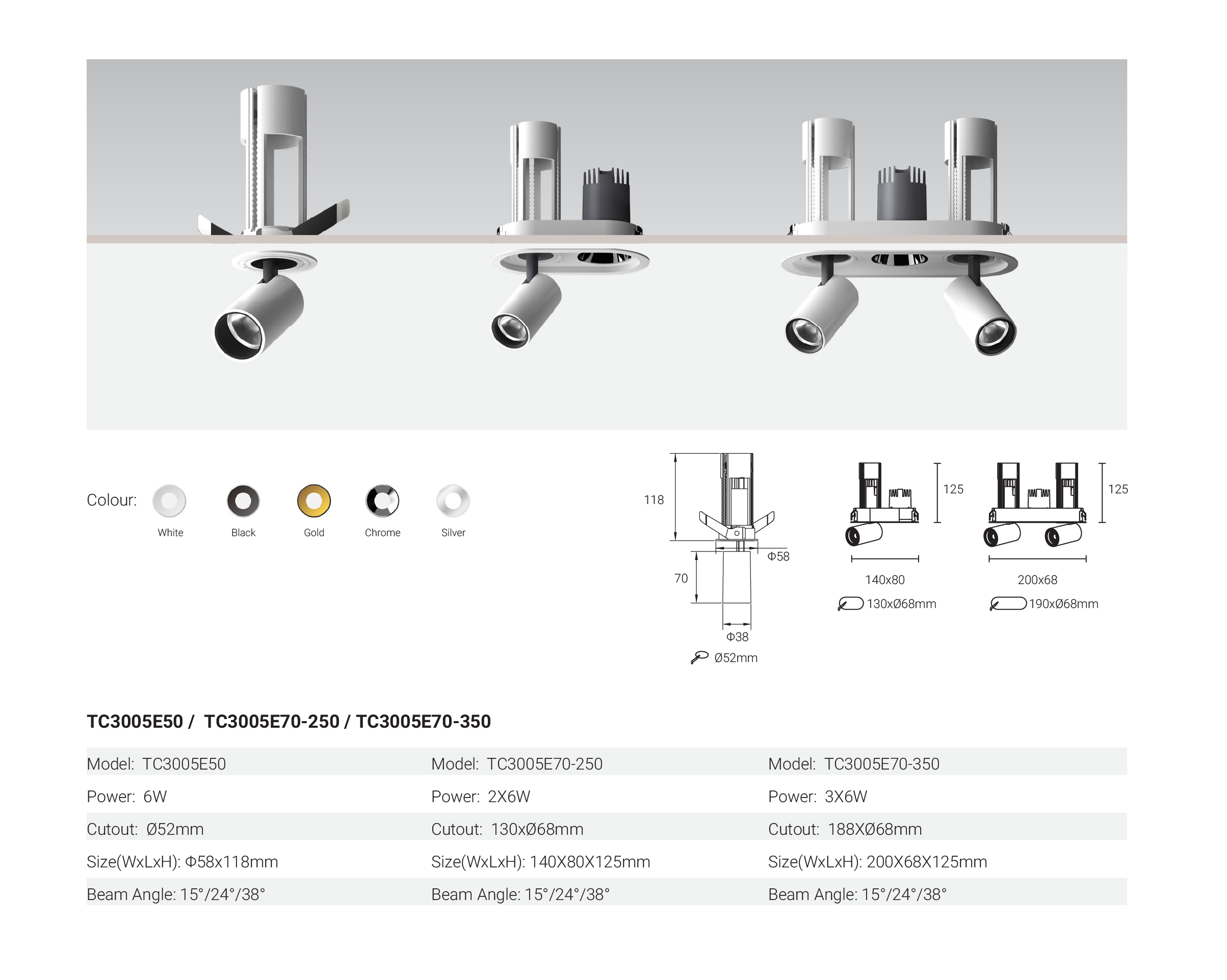 Colour:

White Black Gold Chrome Silver

118

Φ58

70

Φ38

Ø52mm

125

140x80

130xØ68mm

125

200x68

190xØ68mm

TC3005E50 / TC3005E70-250 / TC3005E70-350

| Model: TC3005E50 | Model: TC3005E70-250 | Model: TC3005E70-350 |
|---|---|---|
| Power: 6W | Power: 2X6W | Power: 3X6W |
| Cutout: Ø52mm | Cutout: 130xØ68mm | Cutout: 188XØ68mm |
| Size(WxLxH): Φ58x118mm | Size(WxLxH): 140X80X125mm | Size(WxLxH): 200X68X125mm |
| Beam Angle: 15°/24°/38° | Beam Angle: 15°/24°/38° | Beam Angle: 15°/24°/38° |